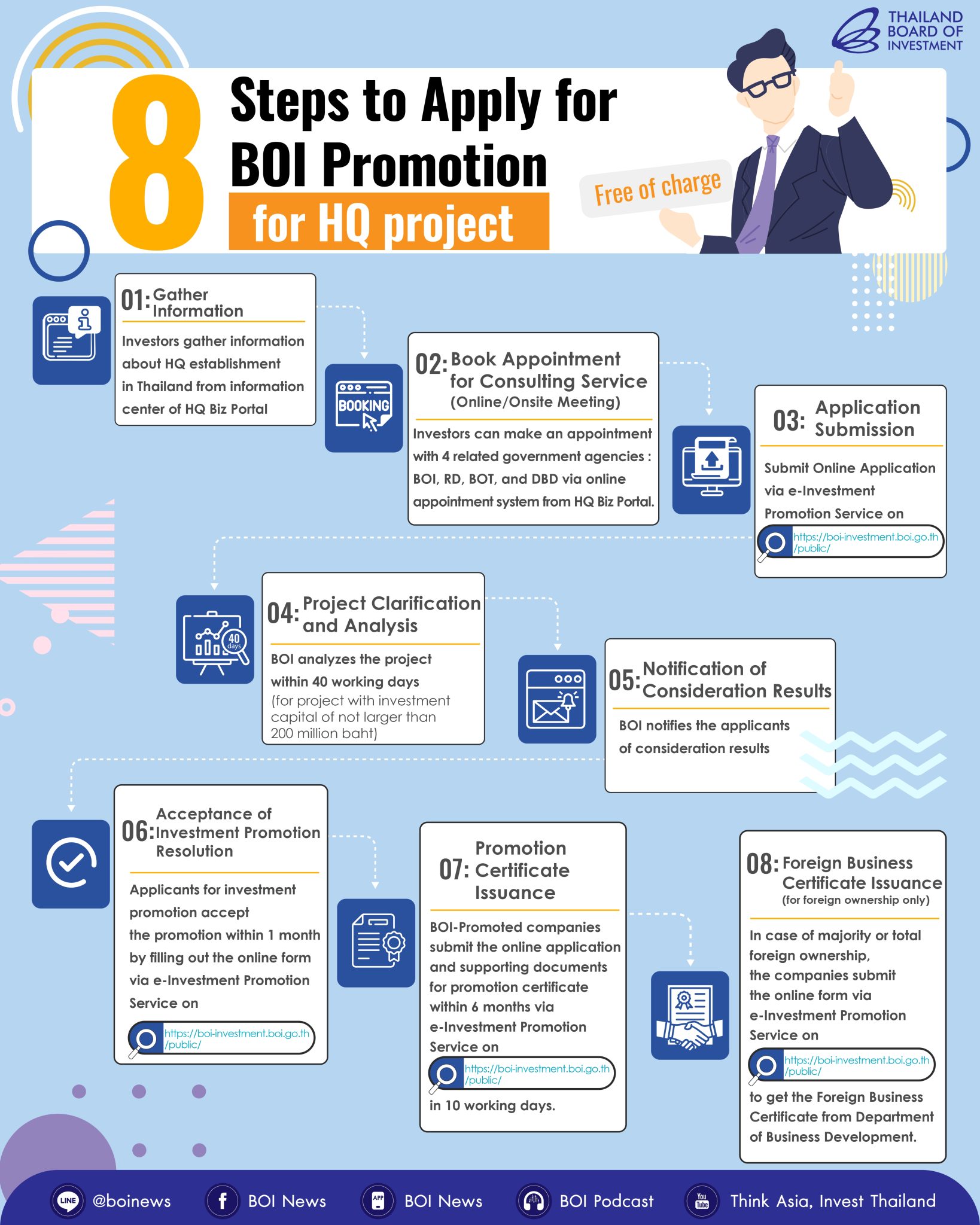 THAILAND BOARD OF INVESTMENT

8 Steps to Apply for BOI Promotion for HQ project

Free of charge

01: Gather Information

Investors gather information about HQ establishment in Thailand from information center of HQ Biz Portal

BOOKING

02: Book Appointment for Consulting Service (Online/Onsite Meeting)

Investors can make an appointment with 4 related government agencies : BOI, RD, BOT, and DBD via online appointment system from HQ Biz Portal.

03: Application Submission

Submit Online Application via e-Investment Promotion Service on

https://boi-investment.boi.go.th/public/

40 days

04: Project Clarification and Analysis

BOI analyzes the project within 40 working days (for project with investment capital of not larger than 200 million baht)

05: Notification of Consideration Results

BOI notifies the applicants of consideration results

06: Acceptance of Investment Promotion Resolution

Applicants for investment promotion accept the promotion within 1 month by filling out the online form via e-Investment Promotion Service on

https://boi-investment.boi.go.th/public/

07: Promotion Certificate Issuance

BOI-Promoted companies submit the online application and supporting documents for promotion certificate within 6 months via e-Investment Promotion Service on

https://boi-investment.boi.go.th/public/

in 10 working days.

08: Foreign Business Certificate Issuance (for foreign ownership only)

In case of majority or total foreign ownership, the companies submit the online form via e-Investment Promotion Service on

https://boi-investment.boi.go.th/public/

to get the Foreign Business Certificate from Department of Business Development.

LINE @boinews
BOI News
APP BOI News
BOI Podcast
You Tube Think Asia, Invest Thailand